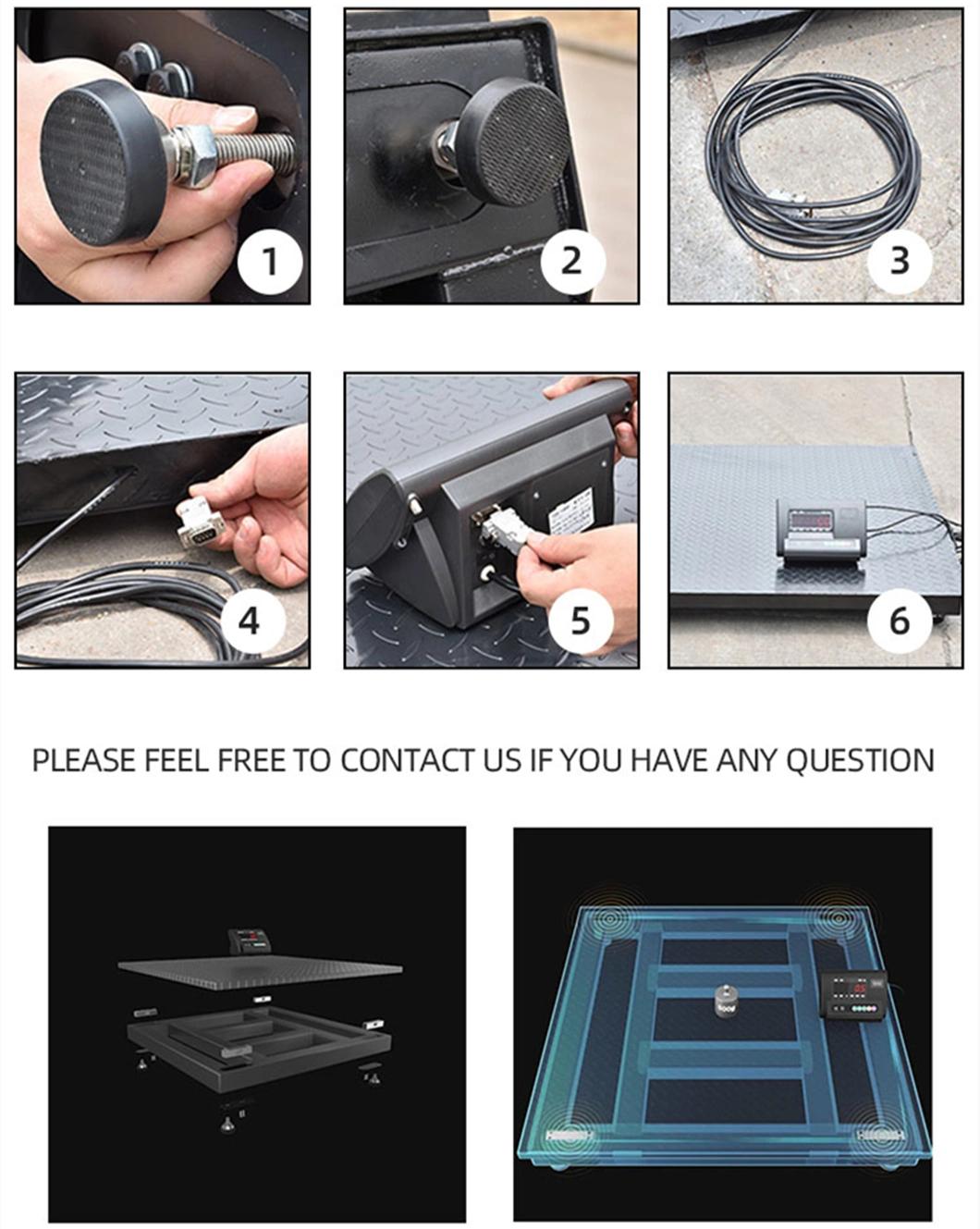 1

2

3

4

5

6

PLEASE FEEL FREE TO CONTACT US IF YOU HAVE ANY QUESTION